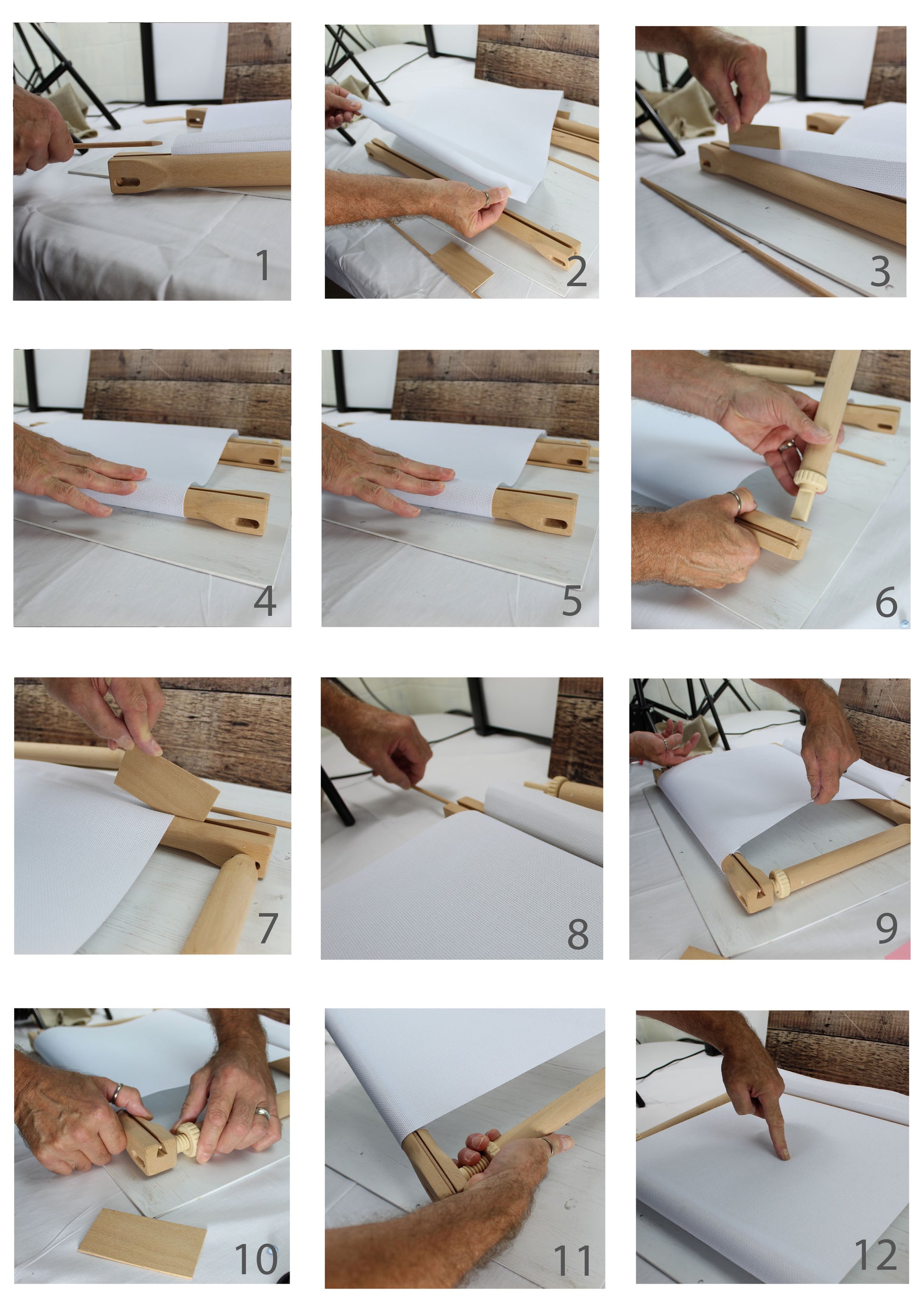 1

2

3

4

5

6

7

8

9

10

11

12